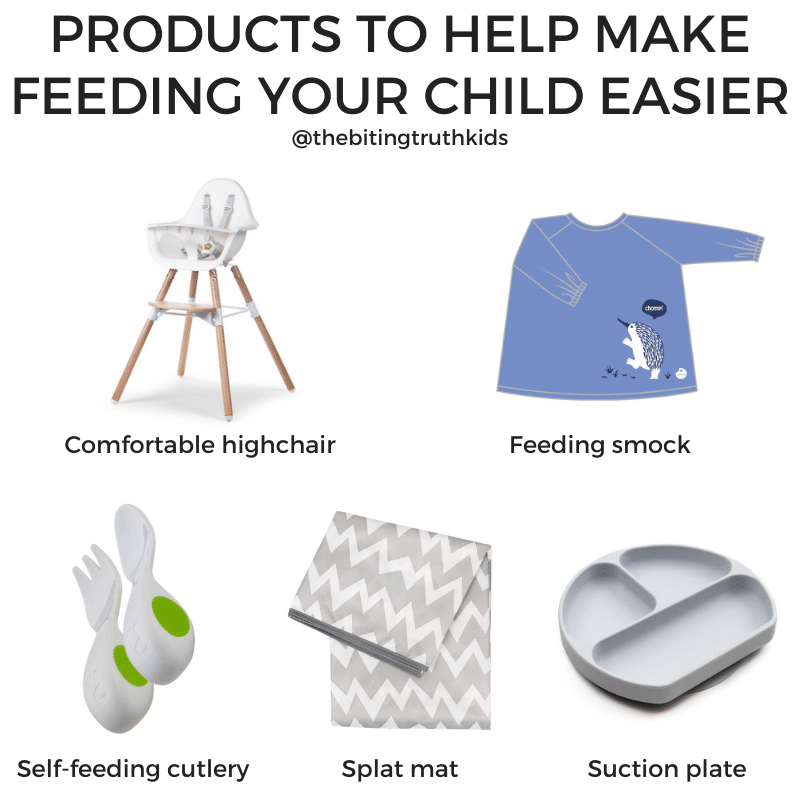 PRODUCTS TO HELP MAKE FEEDING YOUR CHILD EASIER

@thebitingtruthkids

chomp!

Comfortable highchair

Feeding smock

Self-feeding cutlery

Splat mat

Suction plate