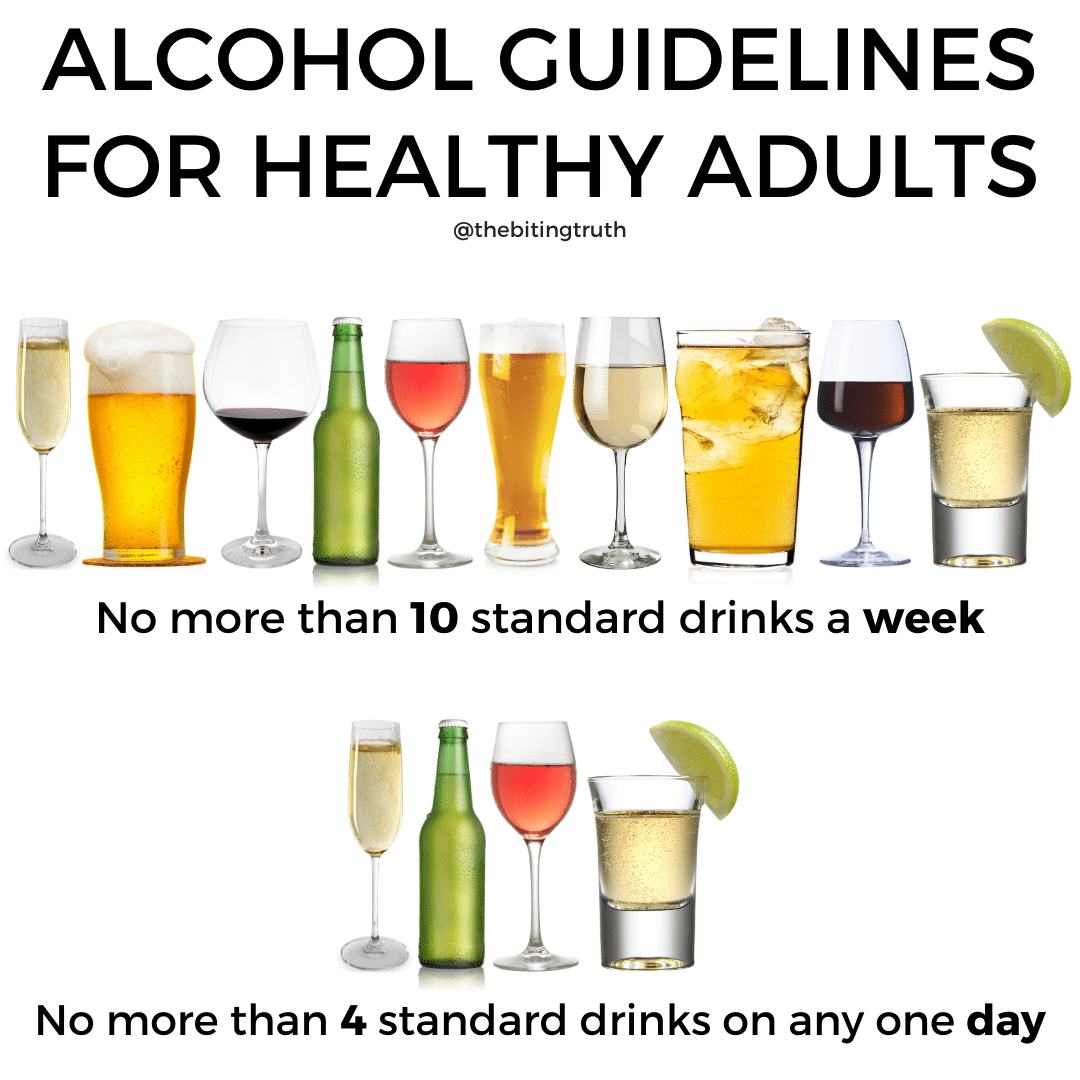 ALCOHOL GUIDELINES FOR HEALTHY ADULTS

@thebitingtruth

No more than 10 standard drinks a week

No more than 4 standard drinks on any one day