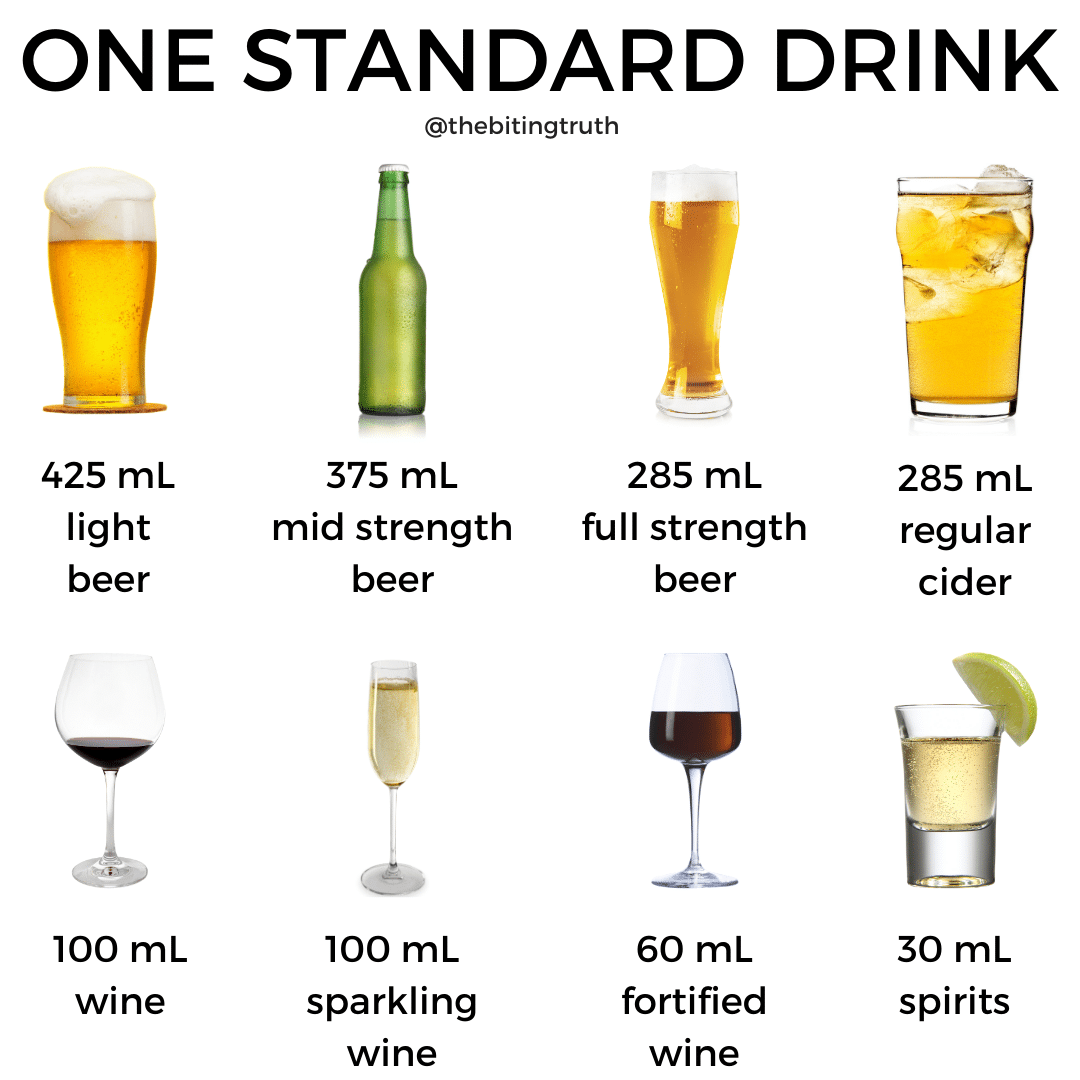 ONE STANDARD DRINK

@thebitingtruth

425 mL
light
beer

375 mL
mid strength
beer

285 mL
full strength
beer

285 mL
regular
cider

100 mL
wine

100 mL
sparkling
wine

60 mL
fortified
wine

30 mL
spirits